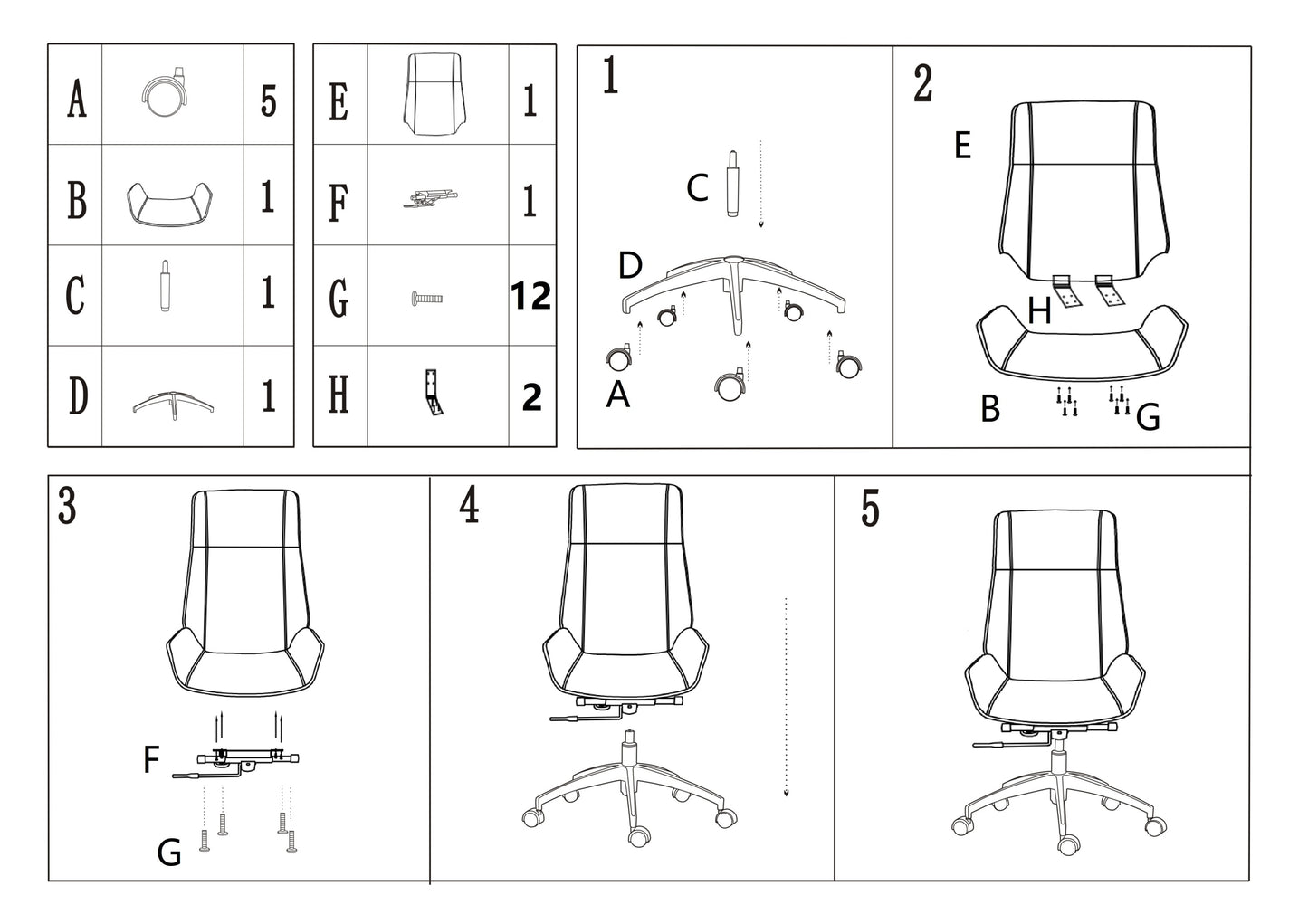 | A | | 5 |
|---|---|---|
| B | | 1 |
| C | | 1 |
| D | | 1 |

| E | | 1 |
|---|---|---|
| F | | 1 |
| G | | 12 |
| H | | 2 |

1

C

D

A

2

E

H

B

G

3

F

G

4

5